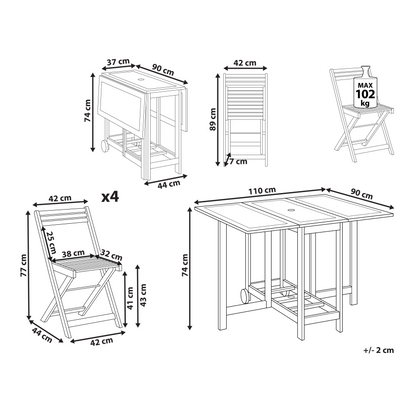 37 cm
90 cm
74 cm
44 cm
42 cm
89 cm
7 cm
MAX
102
kg
42 cm
x4
25 cm
38 cm
32 cm
77 cm
41 cm
43 cm
44 cm
42 cm
110 cm
90 cm
74 cm
+/- 2 cm